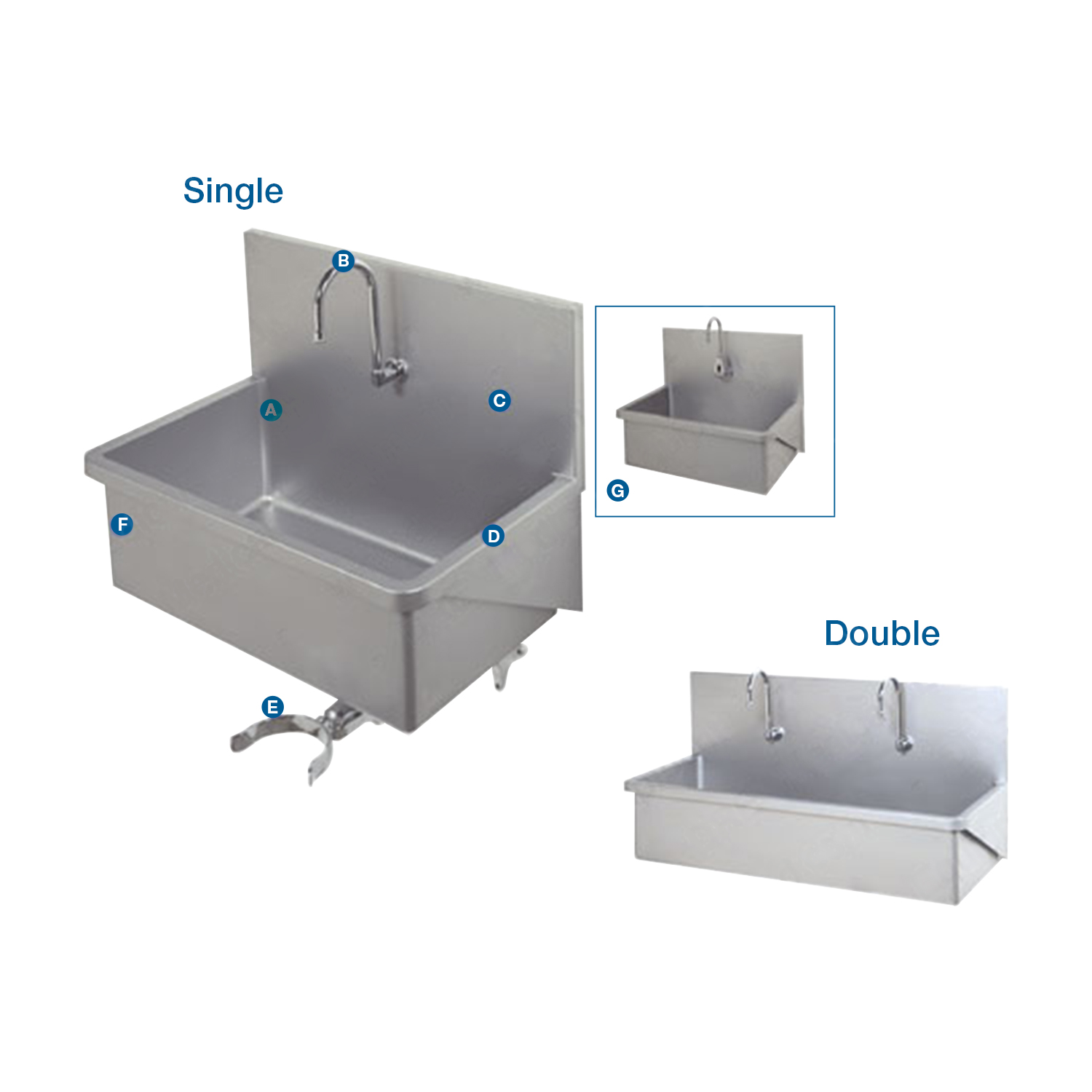 Single

B

A

C

F

D

E

G

Double